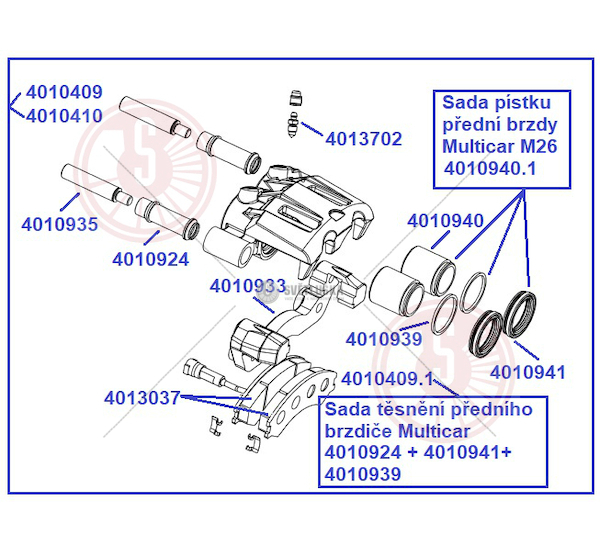 4010409
4010410

4013702

Sada pístku přední brzdy Multicar M26 4010940.1

4010935

4010924

4010940

4010933

4010939

4010941

4010409.1

4013037

Sada těsnění předního brzdiče Multicar 4010924 + 4010941+ 4010939